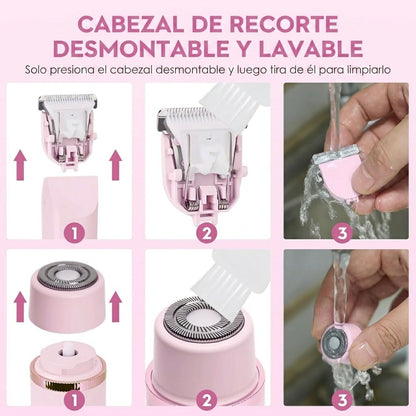 CABEZAL DE RECORTE DESMONTABLE Y LAVABLE

Solo presiona el cabezal desmontable y luego tira de él para limpiarlo

1

2

3

1

2

3